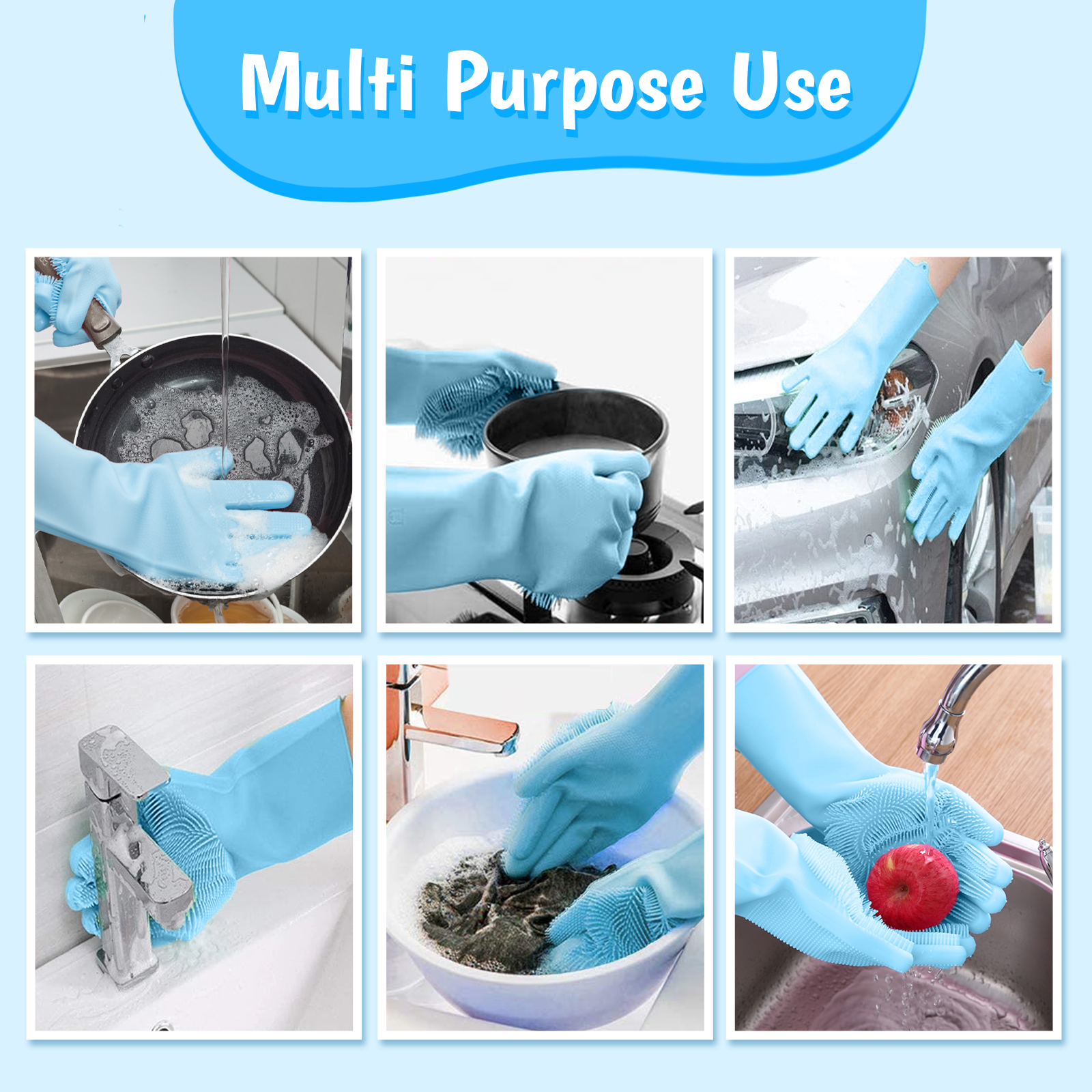 Multi Purpose Use