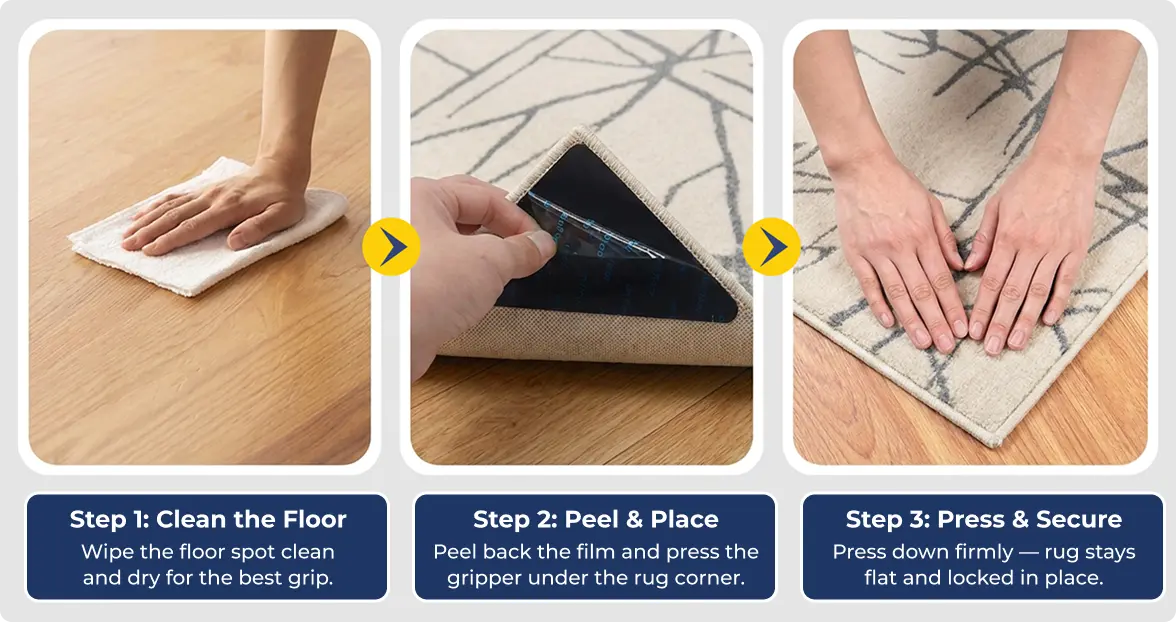 Step 1: Clean the Floor
Wipe the floor spot clean and dry for the best grip.

Step 2: Peel & Place
Peel back the film and press the gripper under the rug corner.

Step 3: Press & Secure
Press down firmly — rug stays flat and locked in place.