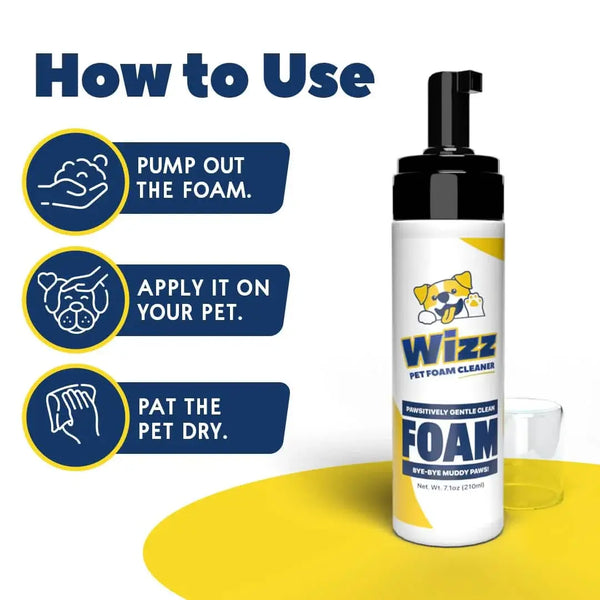 How to Use

PUMP OUT THE FOAM.

APPLY IT ON YOUR PET.

PAT THE PET DRY.

Wizz
PET FOAM CLEANER

PAWSITIVELY GENTLE CLEAN
FOAM
BYE-BYE MUDDY PAWS!

Net. Wt. 7.1oz (210ml)