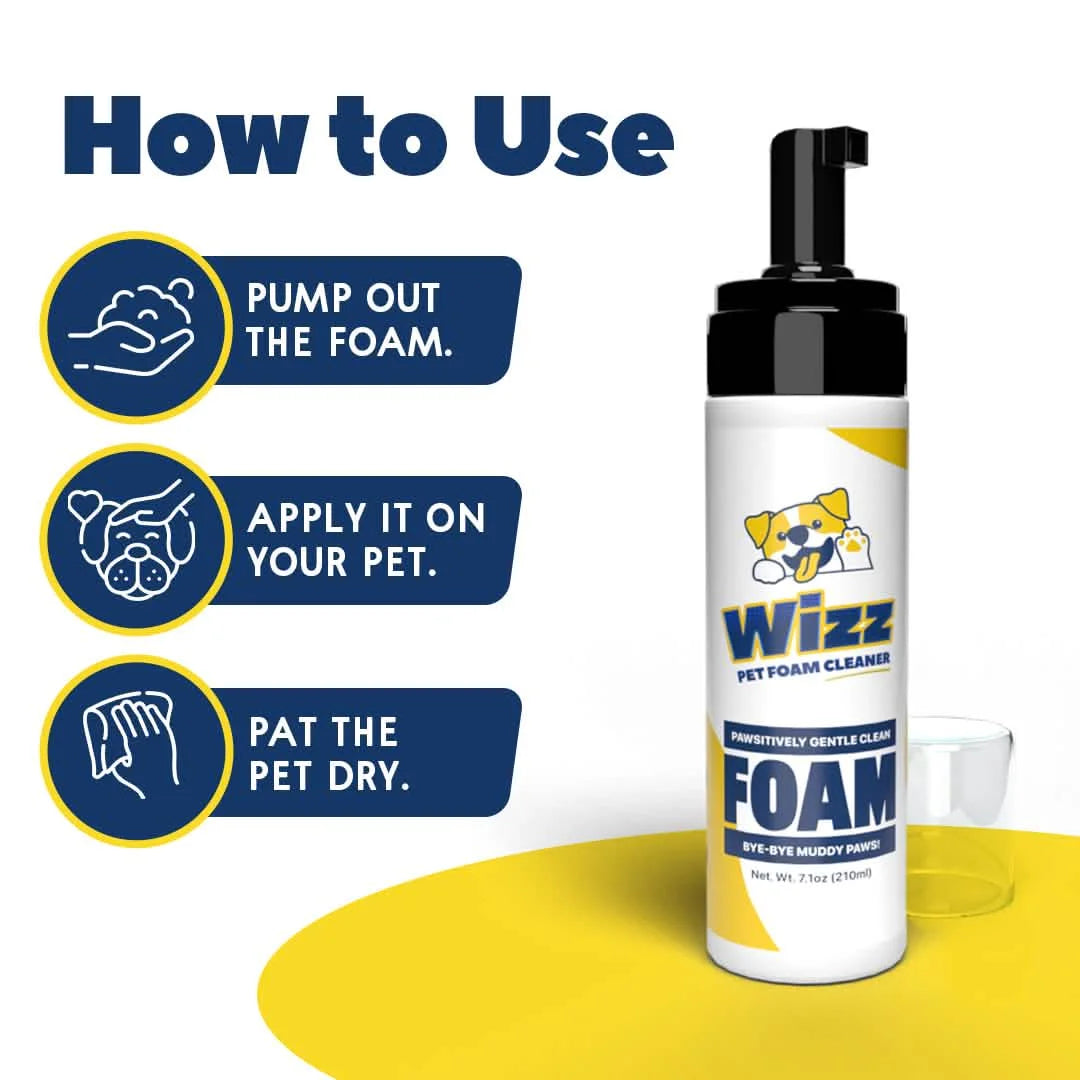 How to Use

PUMP OUT THE FOAM.

APPLY IT ON YOUR PET.

PAT THE PET DRY.

Wizz
PET FOAM CLEANER

PAWSITIVELY GENTLE CLEAN
FOAM
BYE-BYE MUDDY PAWS!

Net. Wt. 7.1oz (210ml)